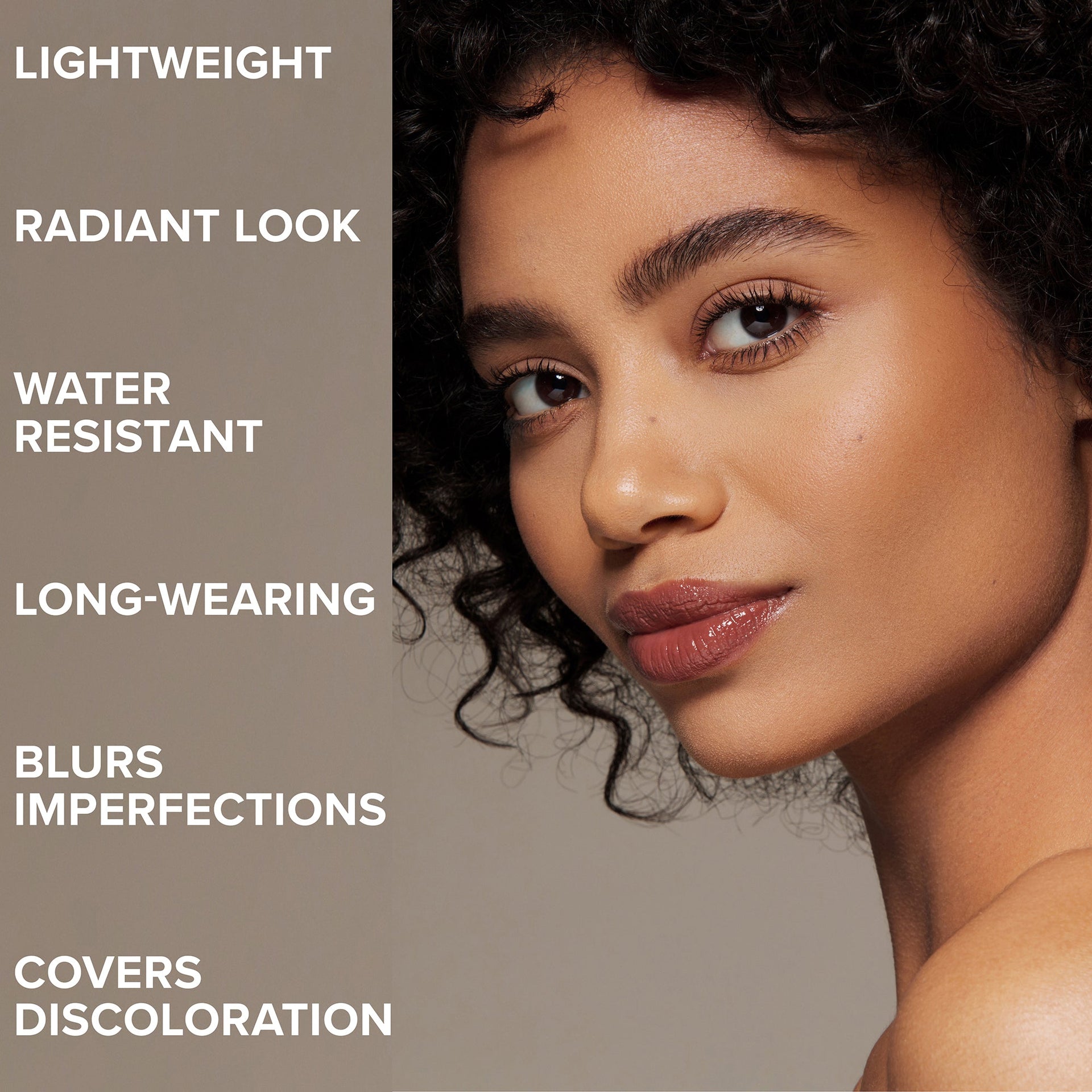 LIGHTWEIGHT

RADIANT LOOK

WATER RESISTANT

LONG-WEARING

BLURS IMPERFECTIONS

COVERS DISCOLORATION